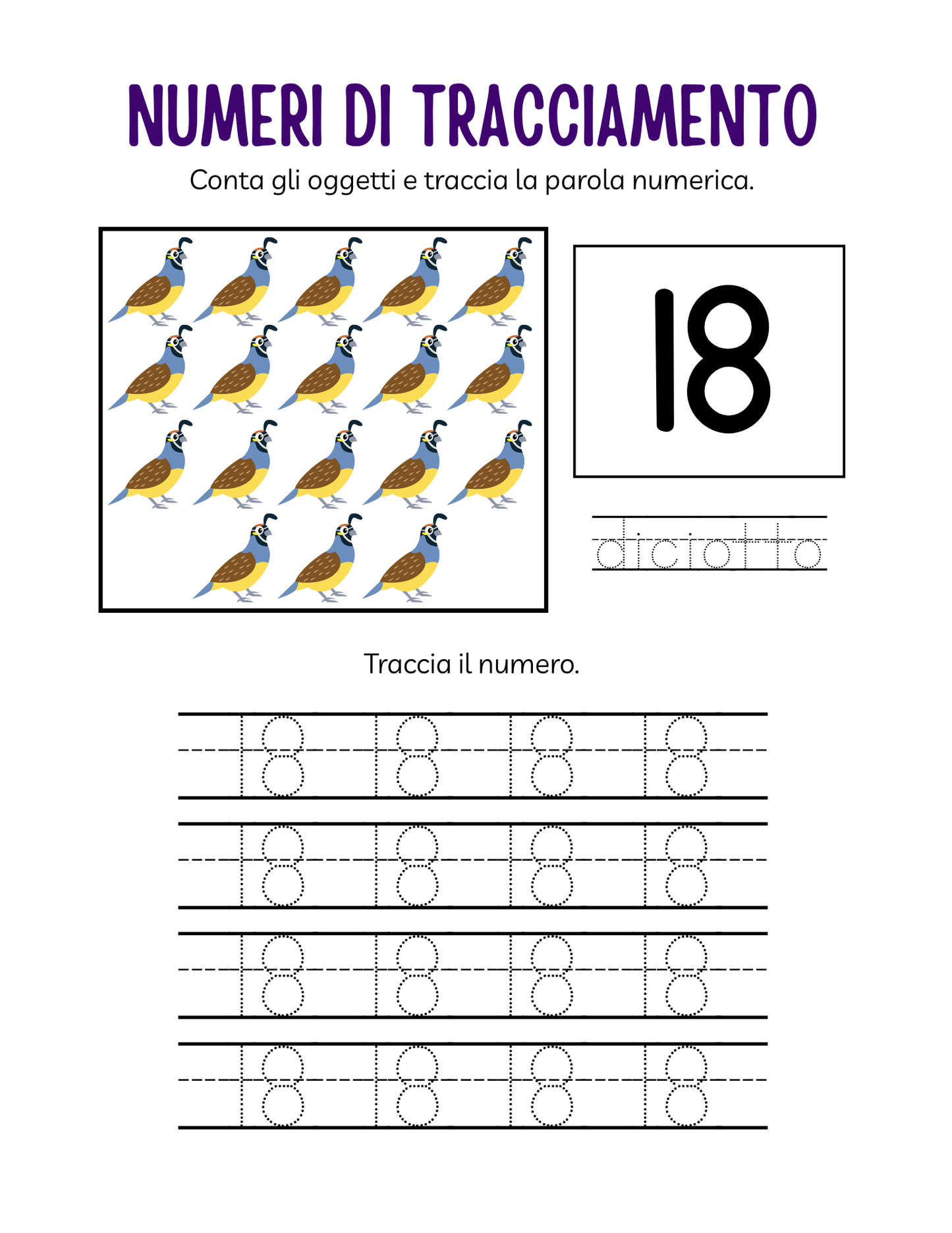 NUMERI DI TRACCIAMENTO

Conta gli oggetti e traccia la parola numerica.

18

diciotto

Traccia il numero.

18 18 18 18

18 18 18 18

18 18 18 18

18 18 18 18