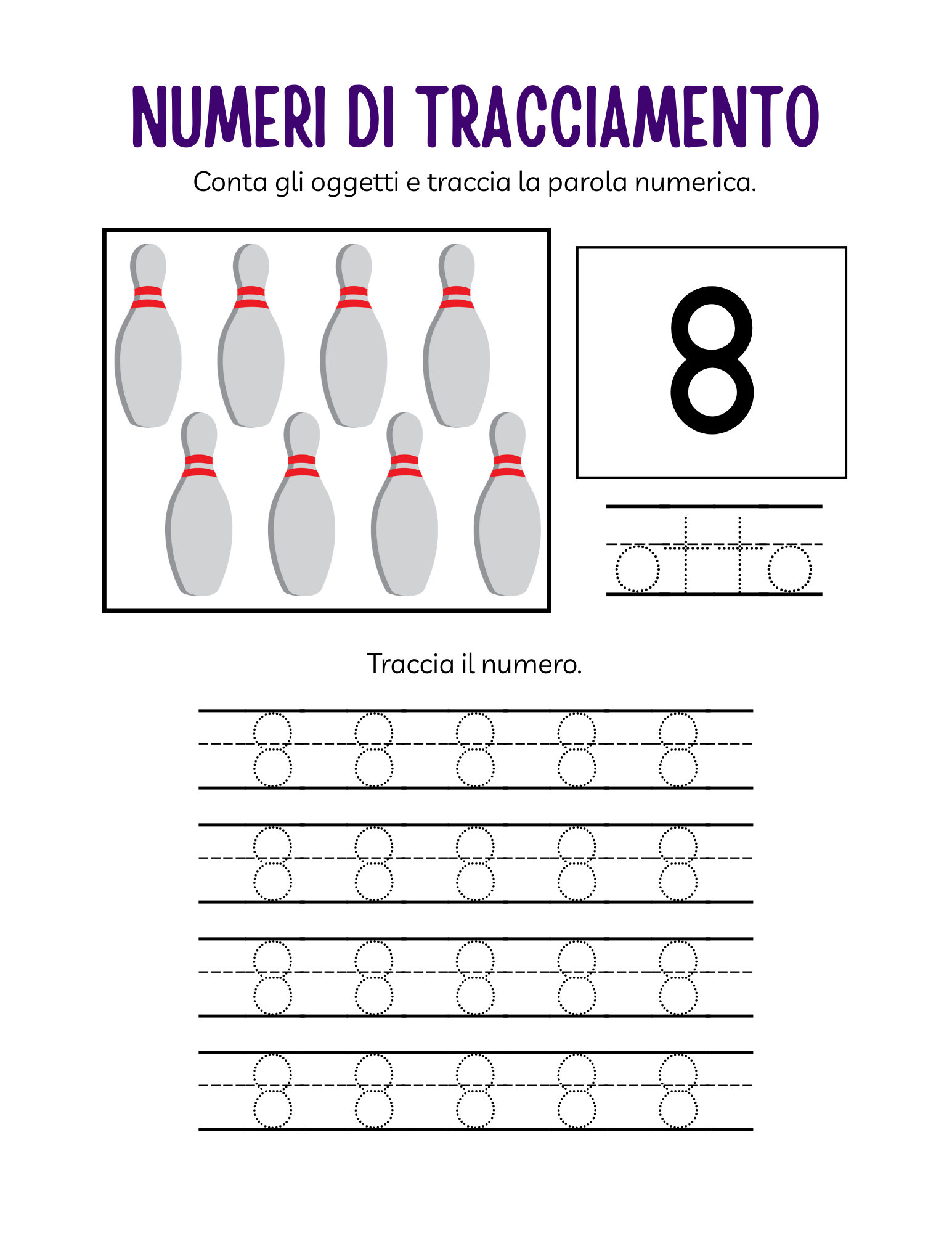 NUMERI DI TRACCIAMENTO

Conta gli oggetti e traccia la parola numerica.

8

otto

Traccia il numero.

8 8 8 8 8

8 8 8 8 8

8 8 8 8 8

8 8 8 8 8