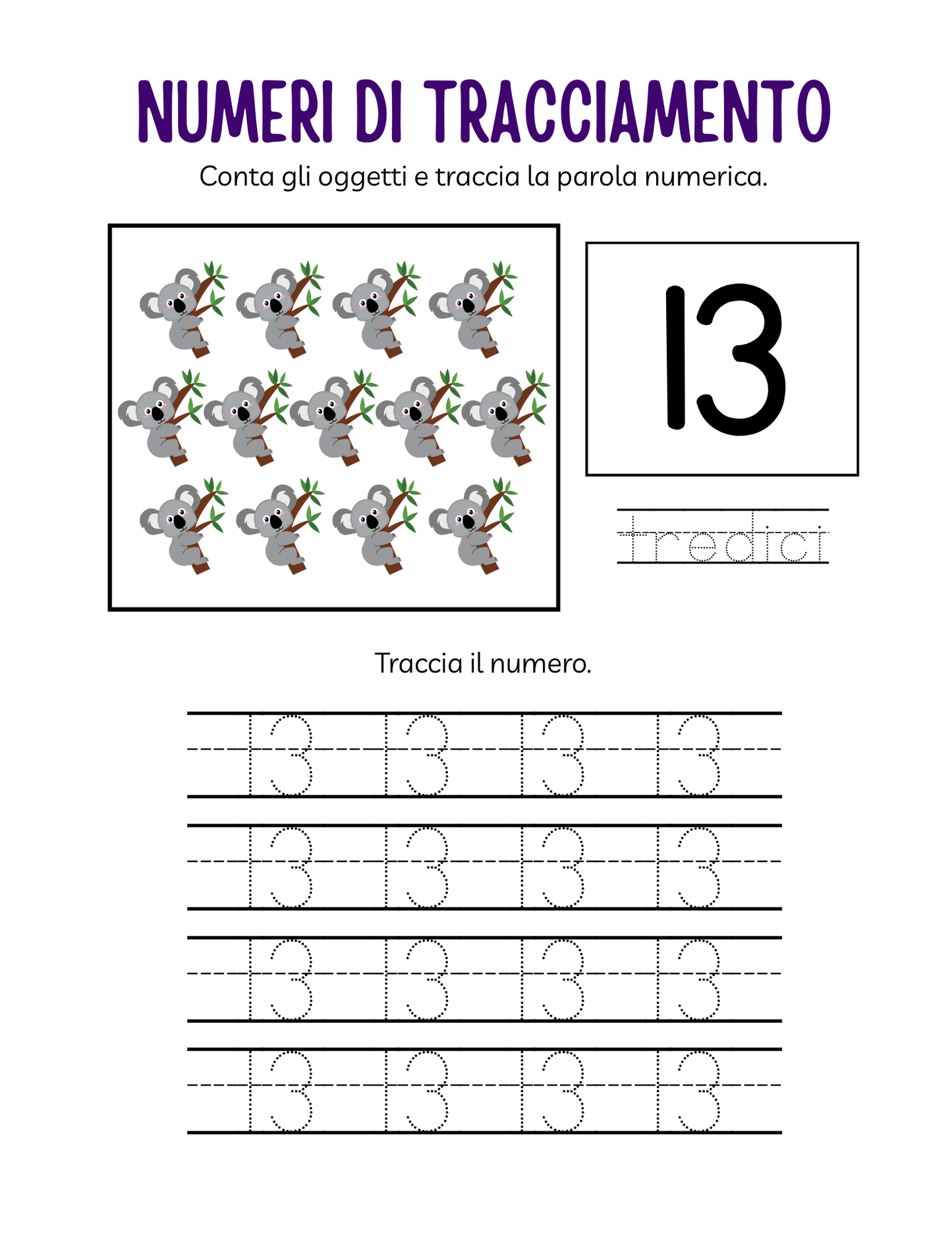 NUMERI DI TRACCIAMENTO

Conta gli oggetti e traccia la parola numerica.

13

tredici

Traccia il numero.

13 13 13 13

13 13 13 13

13 13 13 13

13 13 13 13